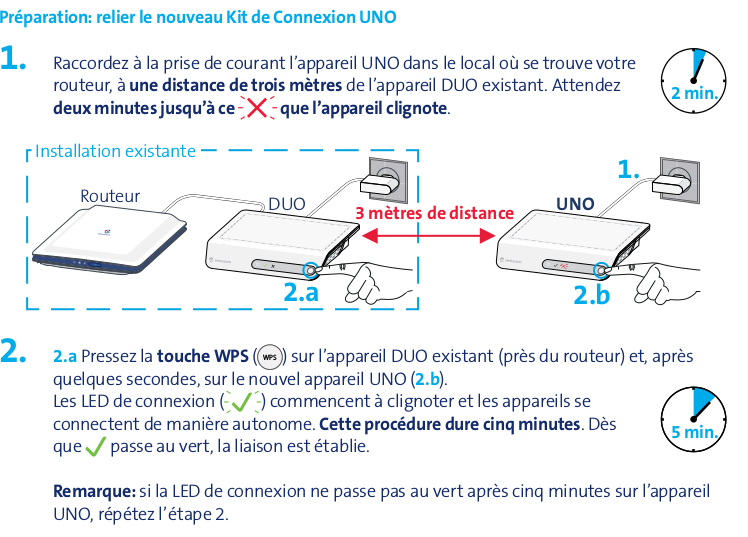 Préparation: relier le nouveau Kit de Connexion UNO

1. Raccordez à la prise de courant l'appareil UNO dans le local où se trouve votre routeur, à une distance de trois mètres de l'appareil DUO existant. Attendez deux minutes jusqu'à ce que l'appareil clignote.

2 min.

Installation existante

Routeur

DUO

3 mètres de distance

1.

UNO

2.a

2.b

2. 2.a Pressez la touche WPS (WPS) sur l'appareil DUO existant (près du routeur) et, après quelques secondes, sur le nouvel appareil UNO (2.b).
Les LED de connexion () commencent à clignoter et les appareils se connectent de manière autonome. Cette procédure dure cinq minutes. Dès que passe au vert, la liaison est établie.

5 min.

Remarque: si la LED de connexion ne passe pas au vert après cinq minutes sur l'appareil UNO, répétez l'étape 2.