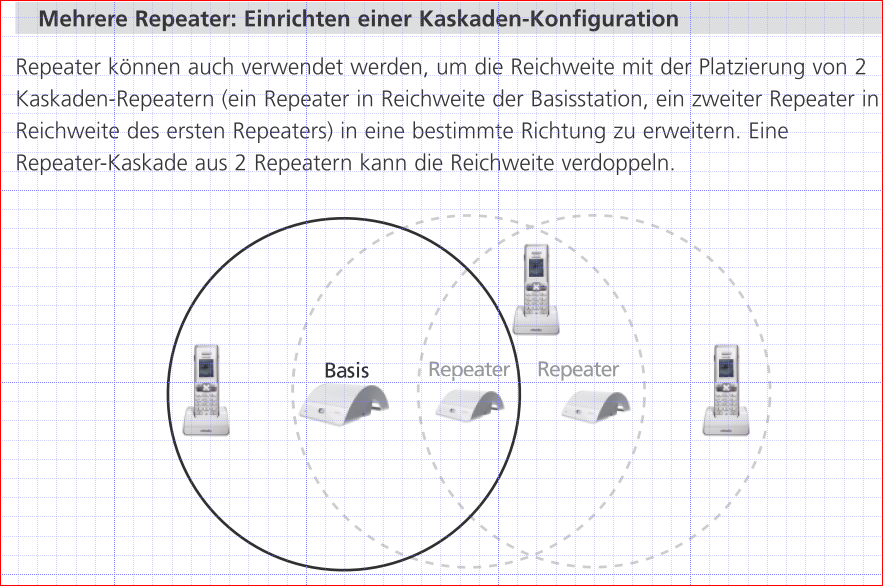 Mehrere Repeater: Einrichten einer Kaskaden-Konfiguration

Repeater können auch verwendet werden, um die Reichweite mit der Platzierung von 2 Kaskaden-Repeatern (ein Repeater in Reichweite der Basisstation, ein zweiter Repeater in Reichweite des ersten Repeaters) in eine bestimmte Richtung zu erweitern. Eine Repeater-Kaskade aus 2 Repeatern kann die Reichweite verdoppeln.

Basis

Repeater

Repeater