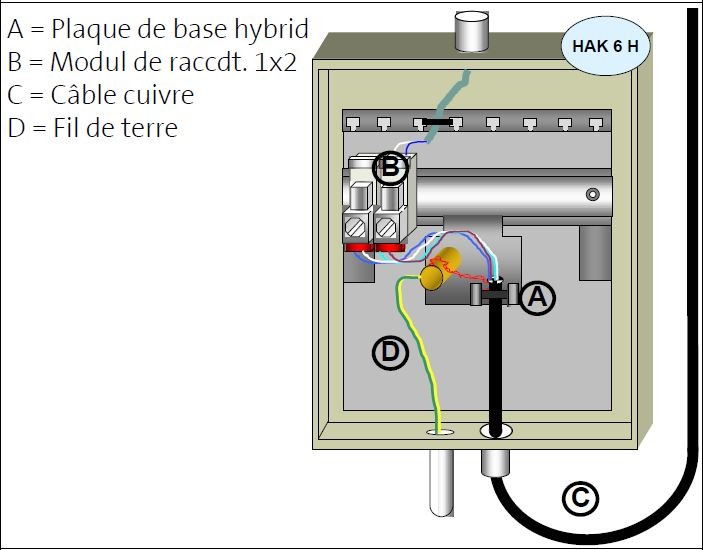 A = Plaque de base hybrid
B = Modul de raccdt. 1x2
C = Câble cuivre
D = Fil de terre

HAK 6 H

B

A

D

C