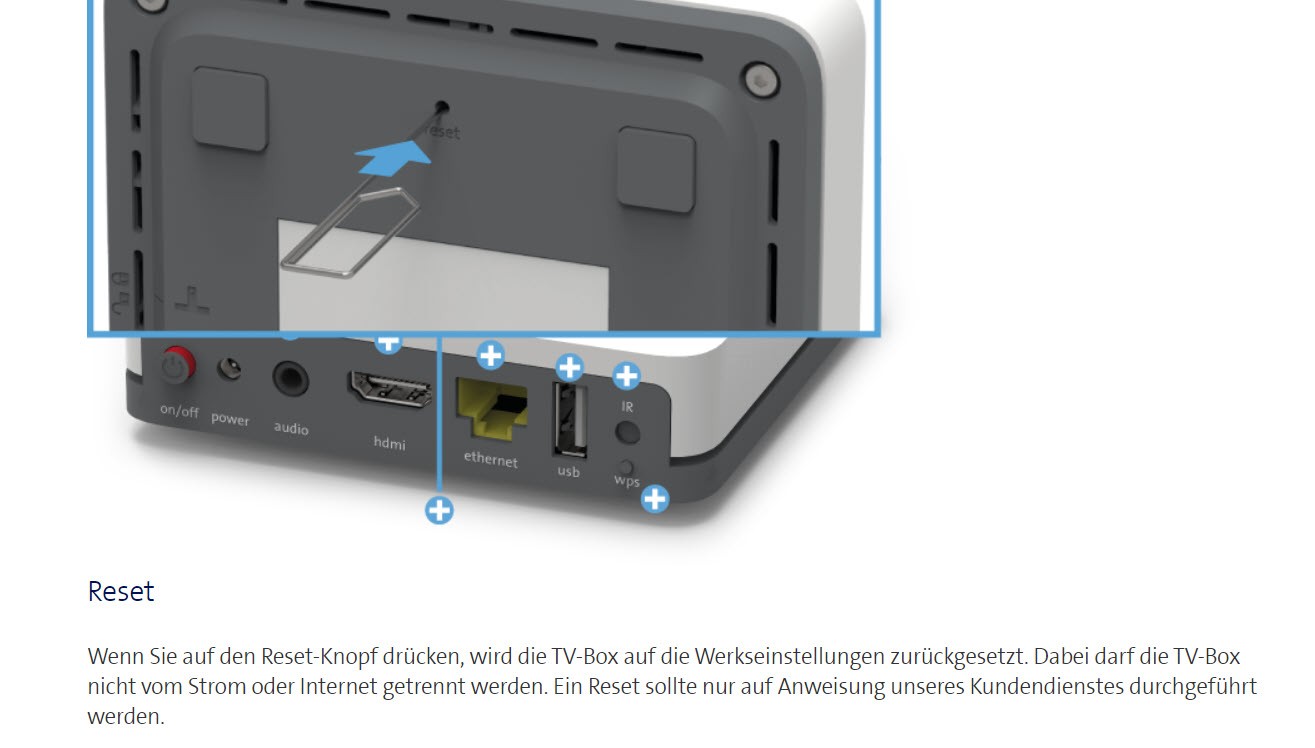 reset

on/off power audio hdmi ethernet usb IR wps

Reset

Wenn Sie auf den Reset-Knopf drücken, wird die TV-Box auf die Werkseinstellungen zurückgesetzt. Dabei darf die TV-Box nicht vom Strom oder Internet getrennt werden. Ein Reset sollte nur auf Anweisung unseres Kundendienstes durchgeführt werden.