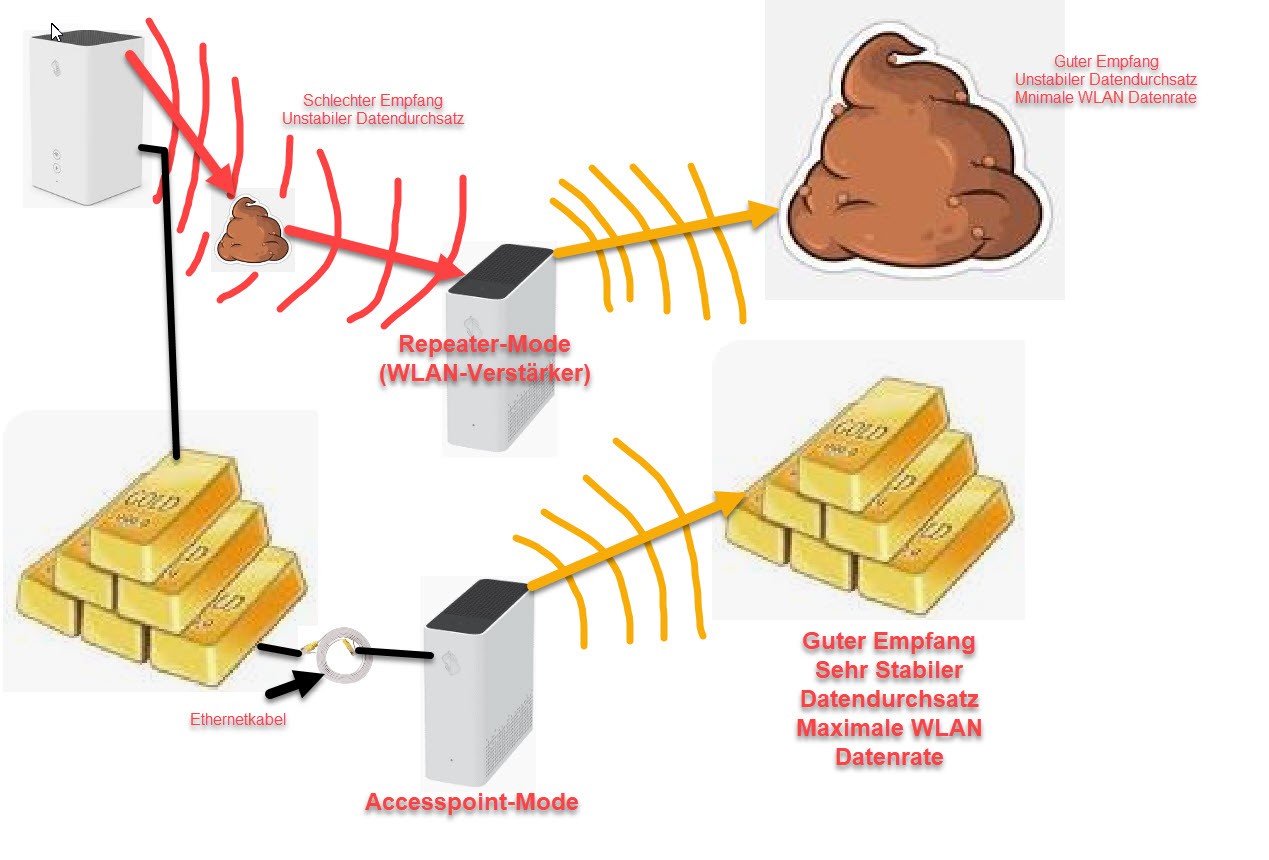 Schlechter Empfang
Unstabiler Datendurchsatz

Guter Empfang
Unstabiler Datendurchsatz
Mnimale WLAN Datenrate

Repeater-Mode
(WLAN-Verstärker)

GOLD

GOLD

Ethernetkabel

Accesspoint-Mode

Guter Empfang
Sehr Stabiler
Datendurchsatz
Maximale WLAN
Datenrate