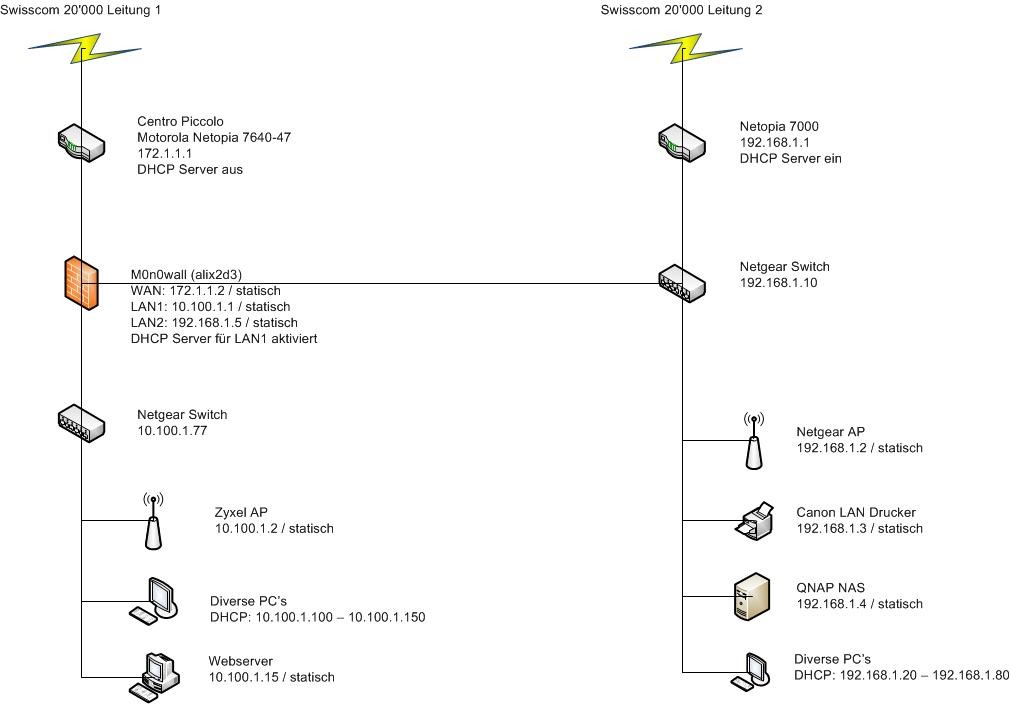 Swisscom 20'000 Leitung 1

Centro Piccolo
Motorola Netopia 7640-47
172.1.1.1
DHCP Server aus

M0n0wall (alix2d3)
WAN: 172.1.1.2 / statisch
LAN1: 10.100.1.1 / statisch
LAN2: 192.168.1.5 / statisch
DHCP Server für LAN1 aktiviert

Netgear Switch
10.100.1.77

Zyxel AP
10.100.1.2 / statisch

Diverse PC's
DHCP: 10.100.1.100 – 10.100.1.150

Webserver
10.100.1.15 / statisch

Swisscom 20'000 Leitung 2

Netopia 7000
192.168.1.1
DHCP Server ein

Netgear Switch
192.168.1.10

Netgear AP
192.168.1.2 / statisch

Canon LAN Drucker
192.168.1.3 / statisch

QNAP NAS
192.168.1.4 / statisch

Diverse PC's
DHCP: 192.168.1.20 – 192.168.1.80