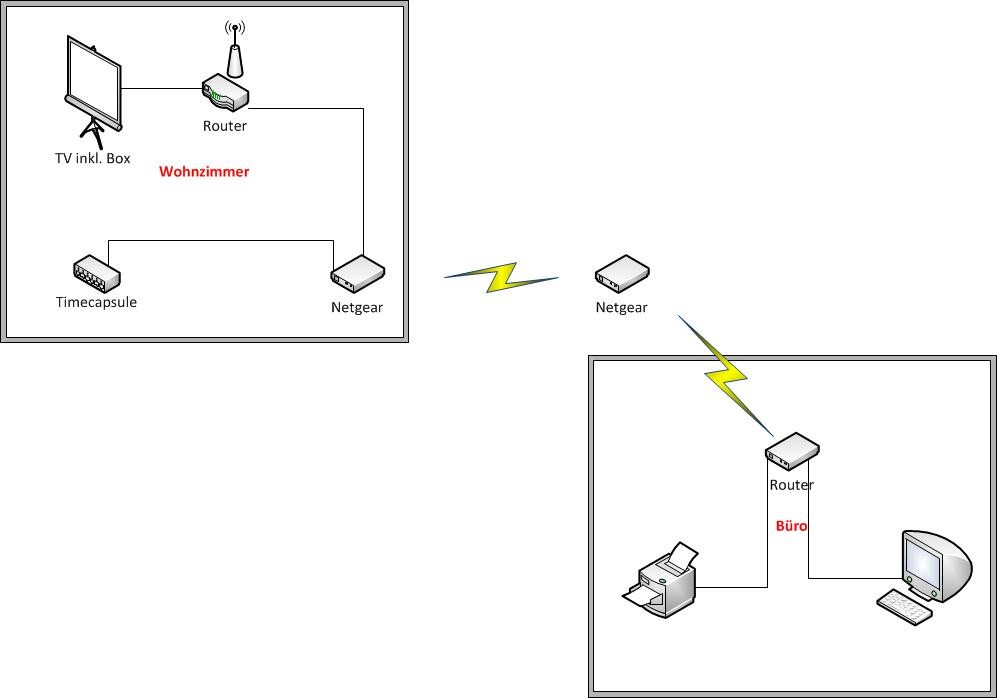 Router

TV inkl. Box

Wohnzimmer

Timecapsule

Netgear

Netgear

Router

Büro