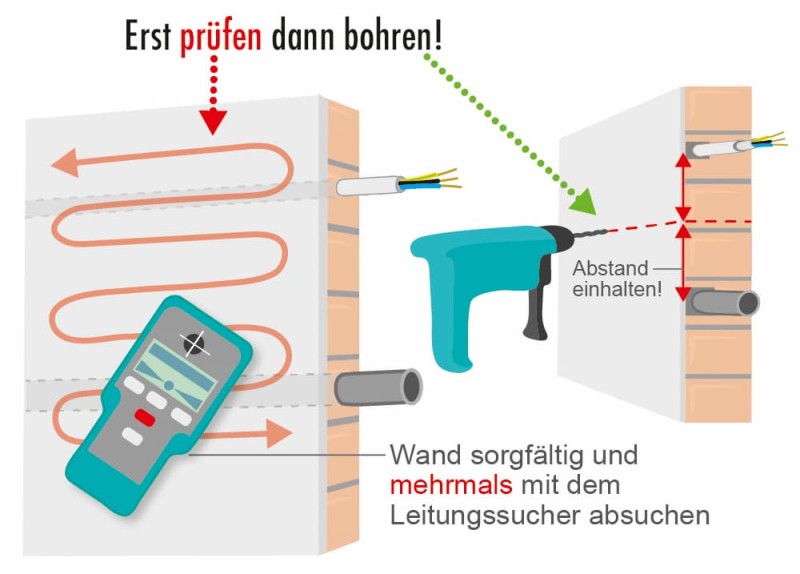 Erst prüfen dann bohren!

Abstand einhalten!

Wand sorgfältig und mehrmals mit dem Leitungssucher absuchen